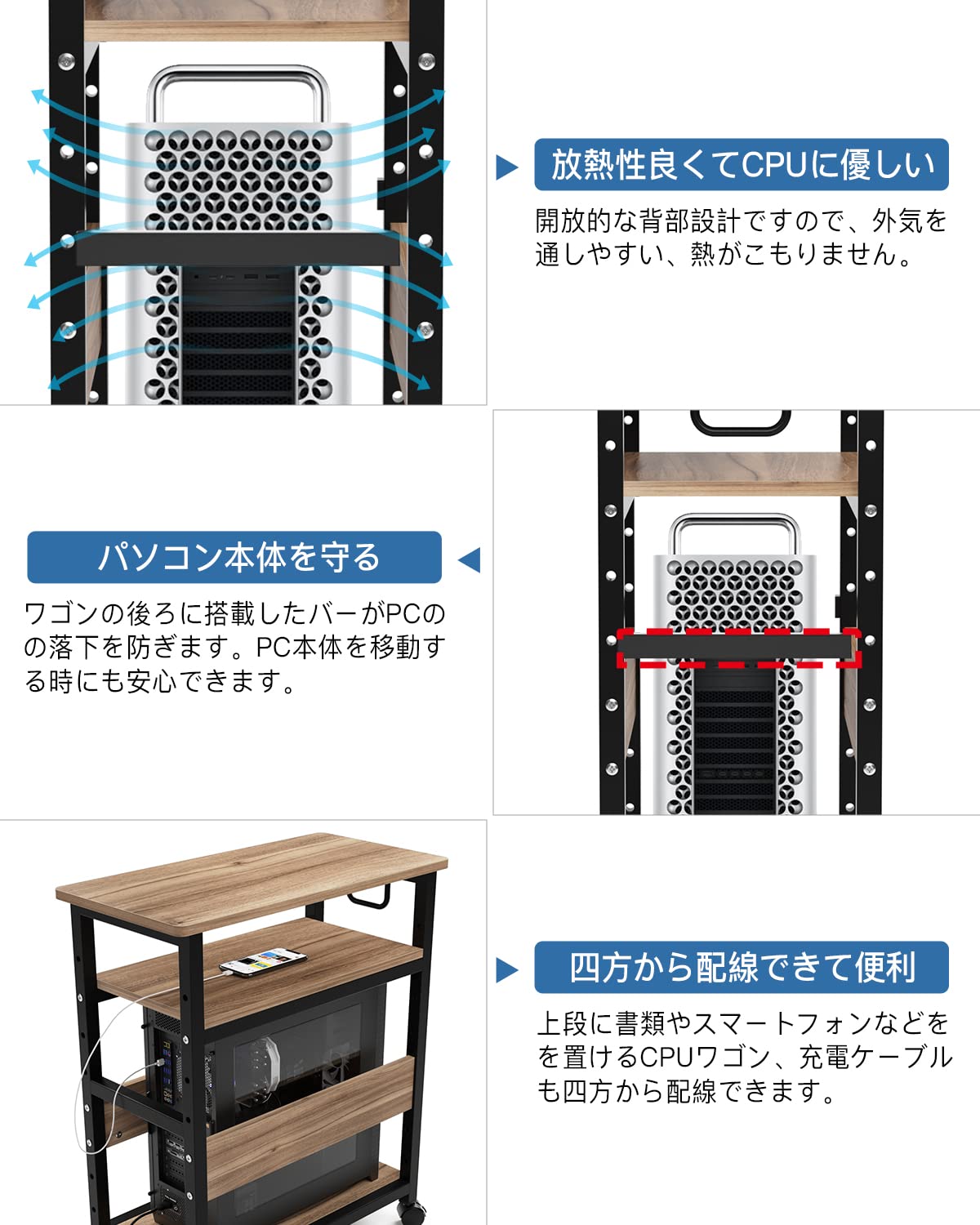 放熱性良くてCPUに優しい

開放的な背部設計ですので、外気を通しやすい、熱がこもりません。

パソコン本体を守る

ワゴンの後ろに搭載したバーがPCのの落下を防ぎます。PC本体を移動する時にも安心できます。

四方から配線できて便利

上段に書類やスマートフォンなどをを置けるCPUワゴン、充電ケーブルも四方から配線できます。